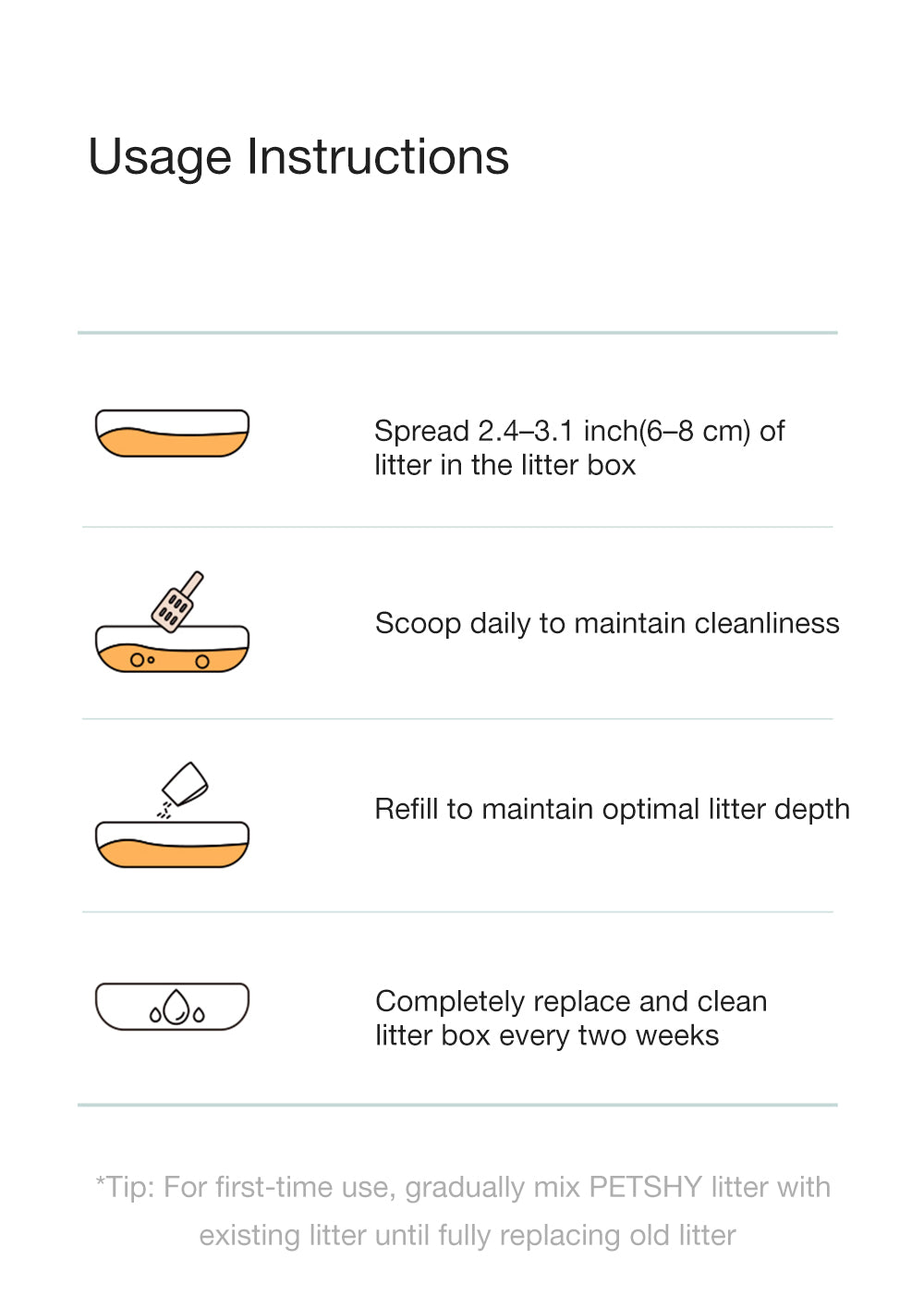 Usage Instructions

Spread 2.4–3.1 inch(6–8 cm) of litter in the litter box

Scoop daily to maintain cleanliness

Refill to maintain optimal litter depth

Completely replace and clean litter box every two weeks

*Tip: For first-time use, gradually mix PETSHY litter with existing litter until fully replacing old litter